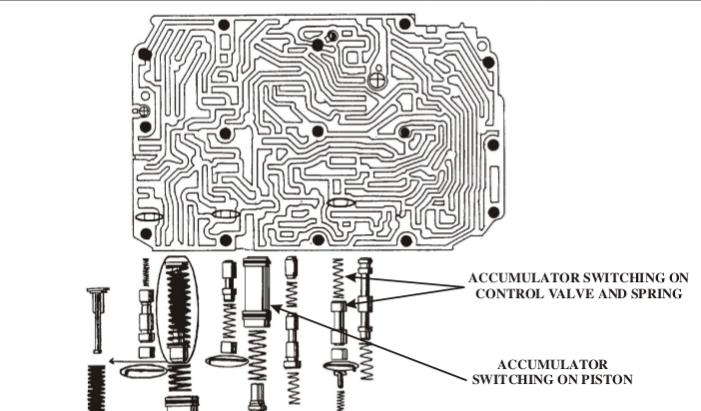 ACCUMULATOR SWITCHING ON CONTROL VALVE AND SPRING

ACCUMULATOR SWITCHING ON PISTON