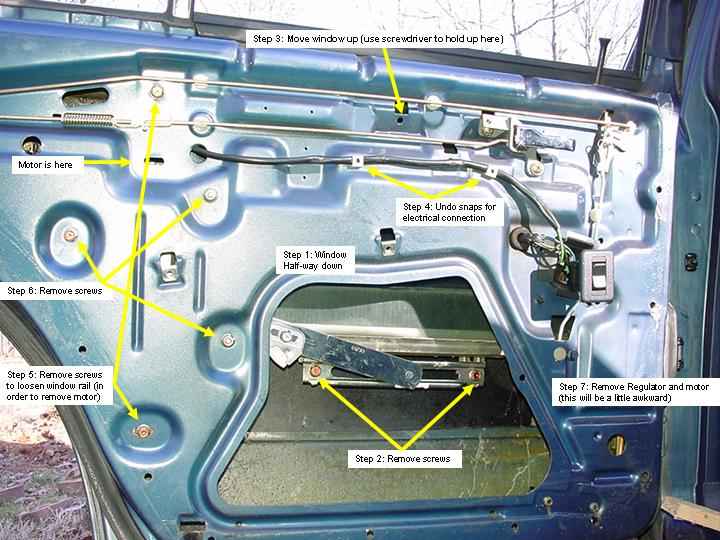 Step 3: Move window up (use screwdriver to hold up here)

Motor is here

Step 4: Undo snaps for electrical connection

Step 1: Window Half-way down

Step 6: Remove screws

Step 5: Remove screws to loosen window rail (in order to remove motor)

Step 7: Remove Regulator and motor (this will be a little awkward)

Step 2: Remove screws