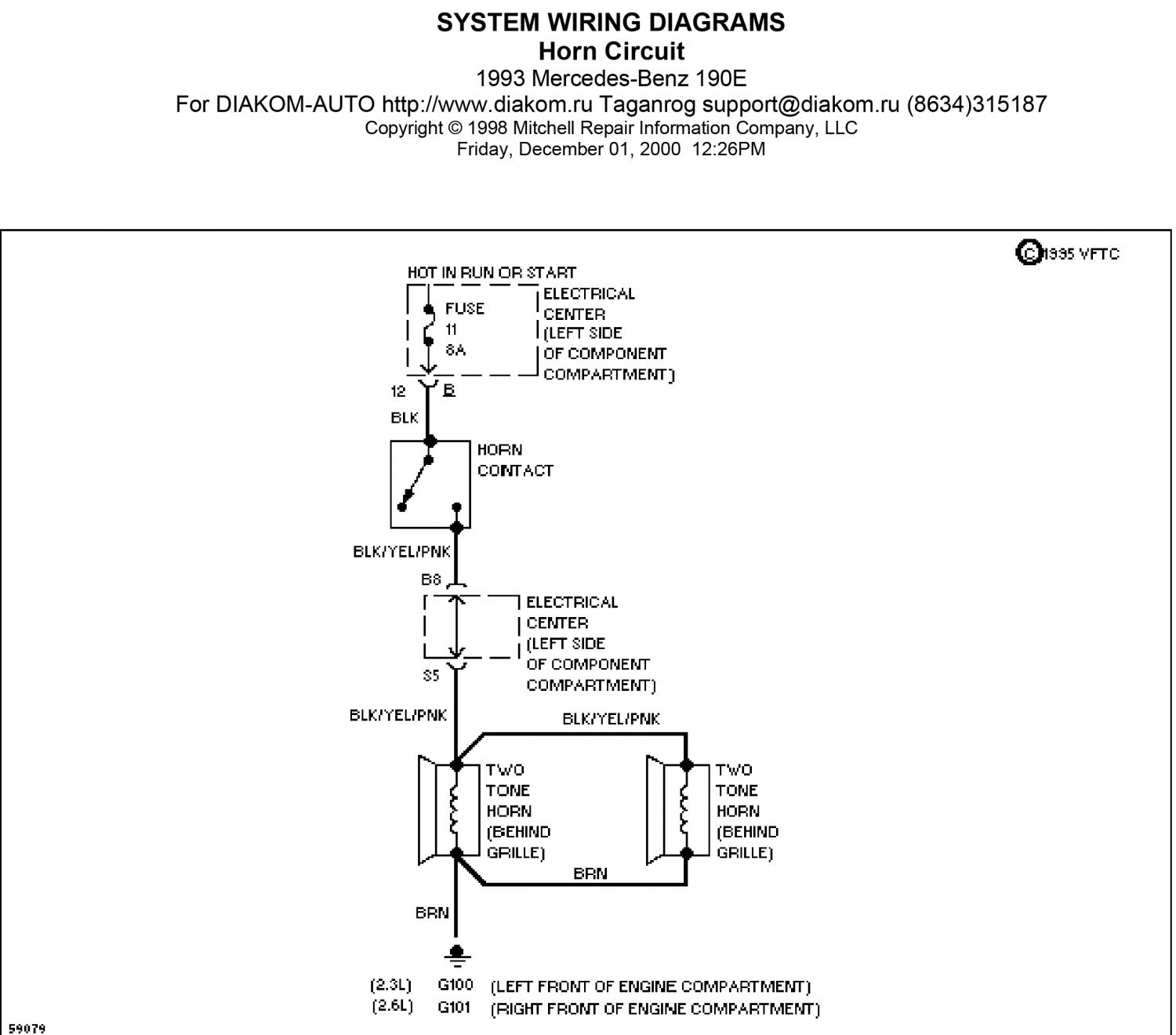 SYSTEM WIRING DIAGRAMS
Horn Circuit
1993 Mercedes-Benz 190E
For DIAKOM-AUTO http://www.diakom.ru Taganrog support@diakom.ru (8634)315187
Copyright © 1998 Mitchell Repair Information Company, LLC
Friday, December 01, 2000 12:26PM

©1995 VFTC

HOT IN RUN OR START

FUSE
11
8A

ELECTRICAL CENTER (LEFT SIDE OF COMPONENT COMPARTMENT)

12 B

BLK

HORN CONTACT

BLK/YEL/PNK

B8

ELECTRICAL CENTER (LEFT SIDE OF COMPONENT COMPARTMENT)

S5

BLK/YEL/PNK

BLK/YEL/PNK

TWO TONE HORN (BEHIND GRILLE)

TWO TONE HORN (BEHIND GRILLE)

BRN

BRN

(2.3L) G100 (LEFT FRONT OF ENGINE COMPARTMENT)
(2.6L) G101 (RIGHT FRONT OF ENGINE COMPARTMENT)

59079