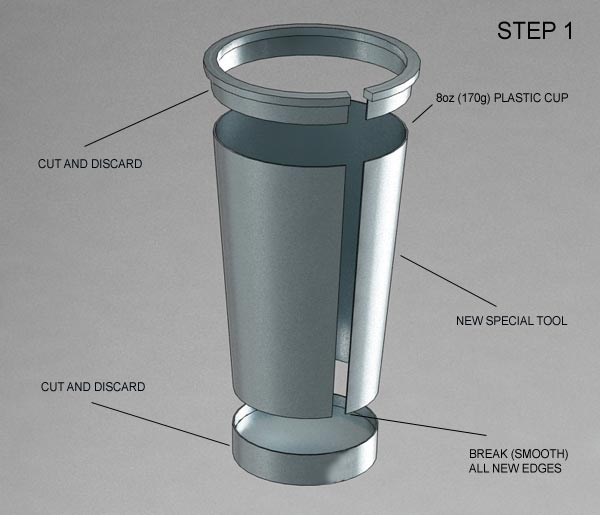 STEP 1

8oz (170g) PLASTIC CUP

CUT AND DISCARD

NEW SPECIAL TOOL

CUT AND DISCARD

BREAK (SMOOTH) ALL NEW EDGES