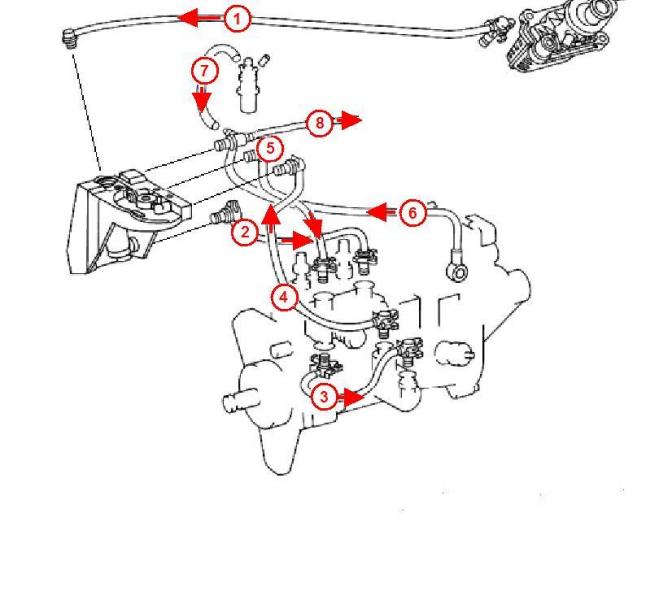 1
7
8
5
6
2
4
3