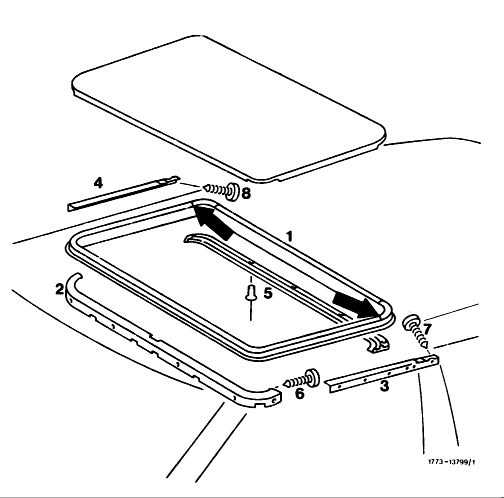 4
8
1
2
5
7
6
3
1773-13799/1