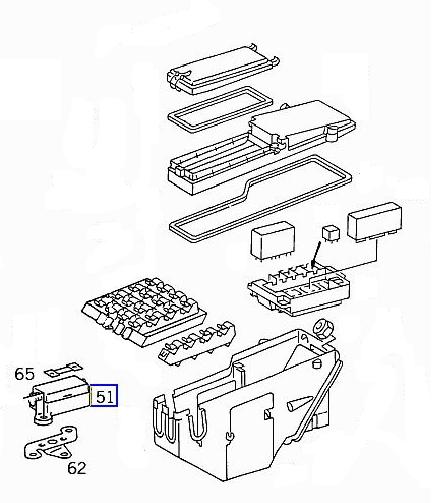 65
51
62