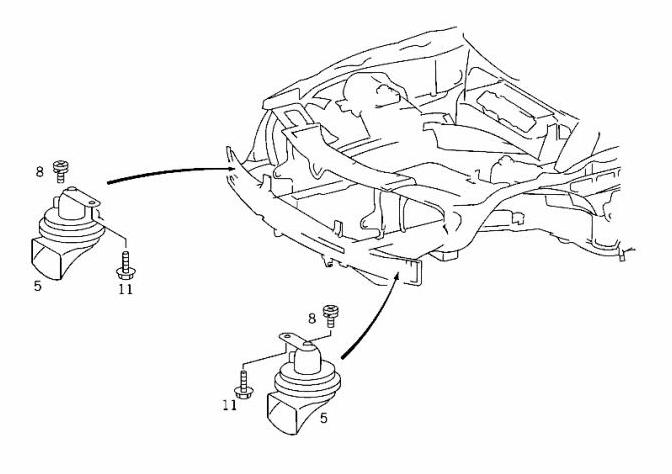 8
5
11
8
11
5